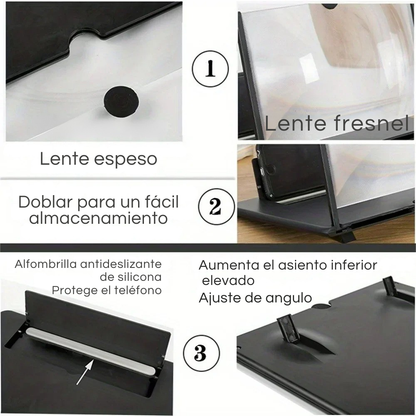 1

Lente fresnel

Lente espeso

Doblar para un fácil almacenamiento

2

Alfombrilla antideslizante de silicona
Protege el teléfono

Aumenta el asiento inferior elevado
Ajuste de angulo

3