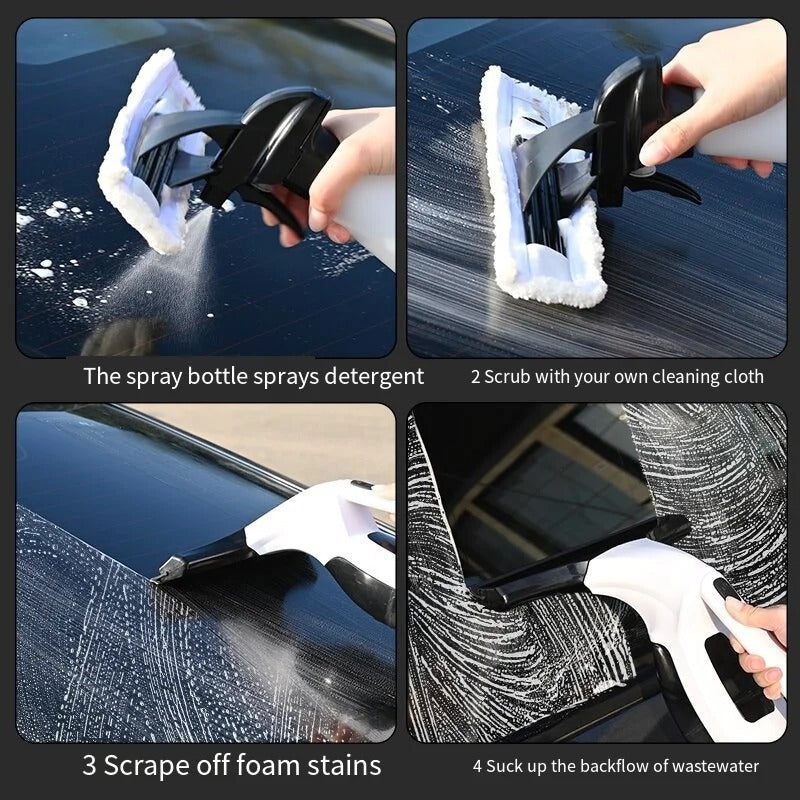 The spray bottle sprays detergent

2 Scrub with your own cleaning cloth

3 Scrape off foam stains

4 Suck up the backflow of wastewater