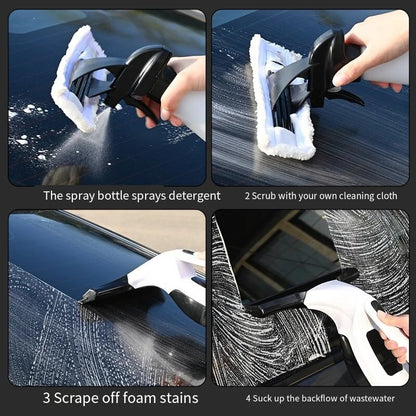 The spray bottle sprays detergent

2 Scrub with your own cleaning cloth

3 Scrape off foam stains

4 Suck up the backflow of wastewater